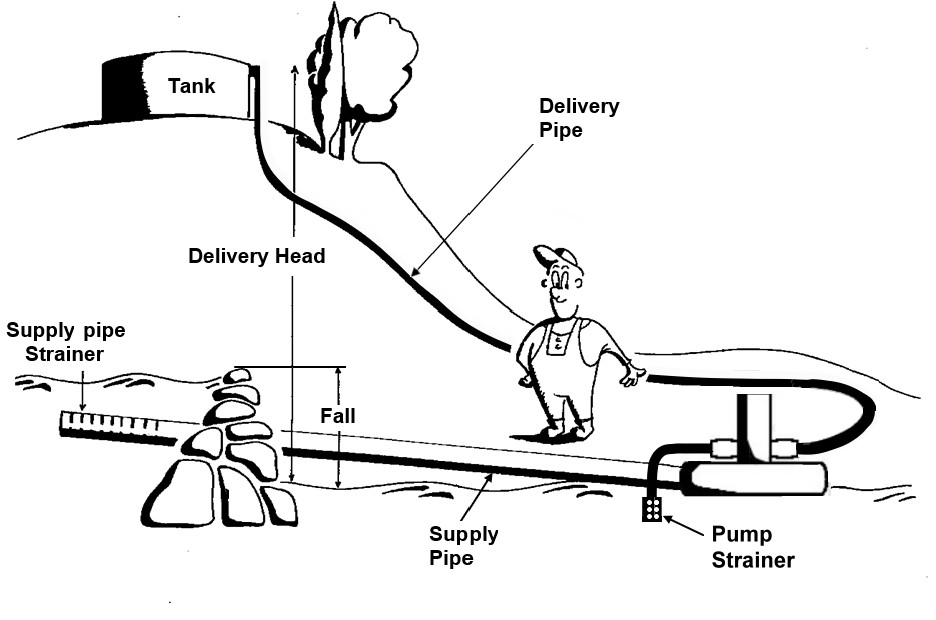 Tank

Delivery Pipe

Delivery Head

Supply pipe Strainer

Fall

Supply Pipe

Pump Strainer